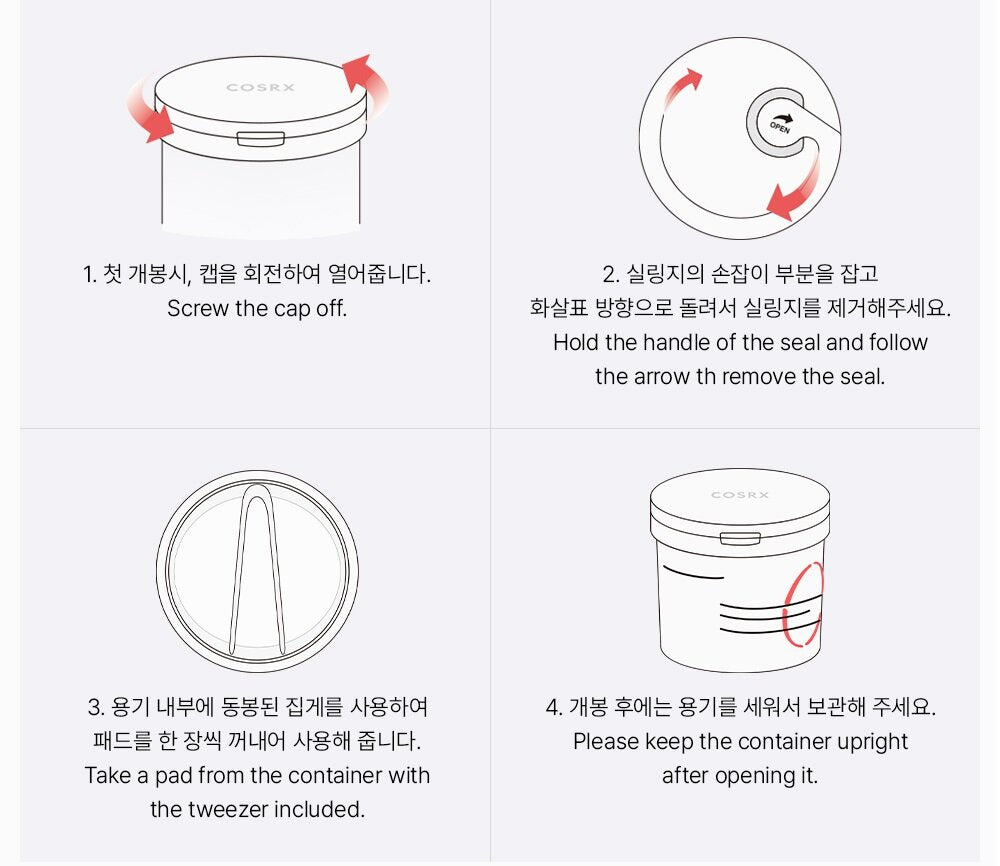 COSRX

1. 첫 개봉시, 캡을 회전하여 열어줍니다.
Screw the cap off.

OPEN

2. 실링지의 손잡이 부분을 잡고
화살표 방향으로 돌려서 실링지를 제거해주세요.
Hold the handle of the seal and follow
the arrow th remove the seal.

3. 용기 내부에 동봉된 집게를 사용하여
패드를 한 장씩 꺼내어 사용해 줍니다.
Take a pad from the container with
the tweezer included.

COSRX

4. 개봉 후에는 용기를 세워서 보관해 주세요.
Please keep the container upright
after opening it.