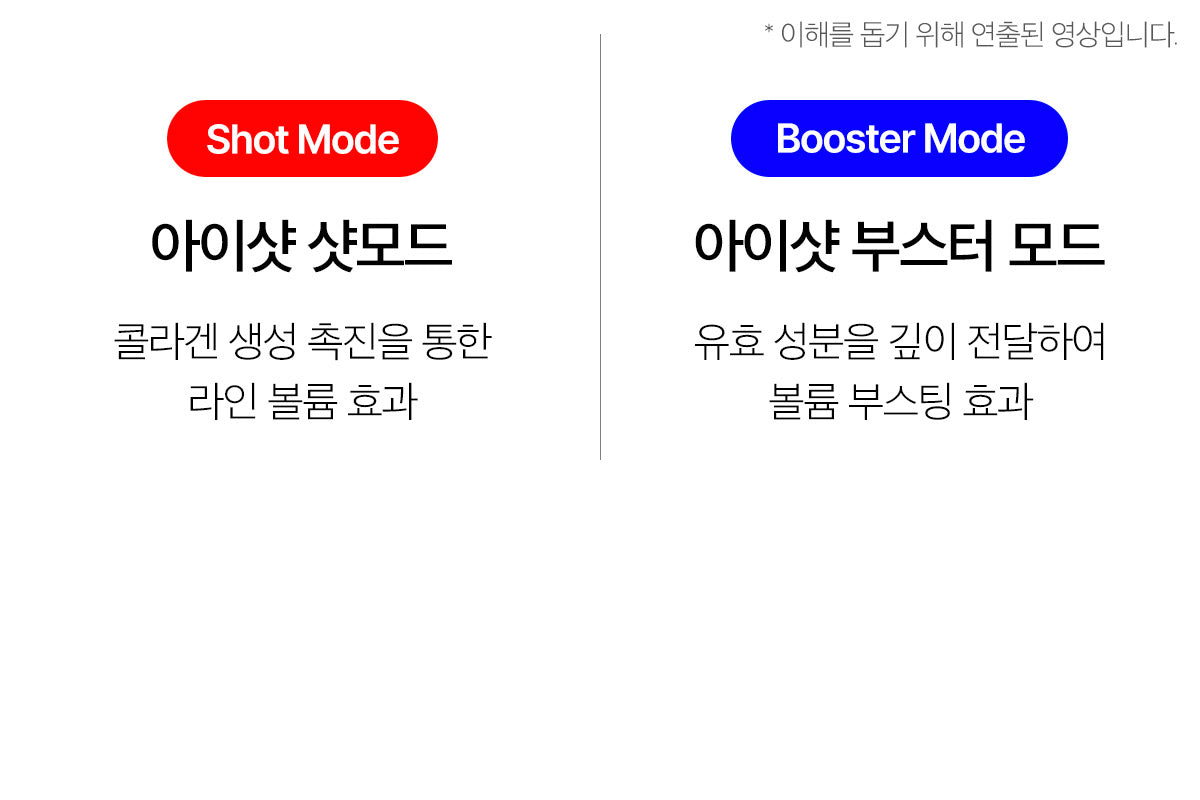 * 이해를 돕기 위해 연출된 영상입니다.

Shot Mode

아이샷 샷모드

콜라겐 생성 촉진을 통한
라인 볼륨 효과

Booster Mode

아이샷 부스터 모드

유효 성분을 깊이 전달하여
볼륨 부스팅 효과