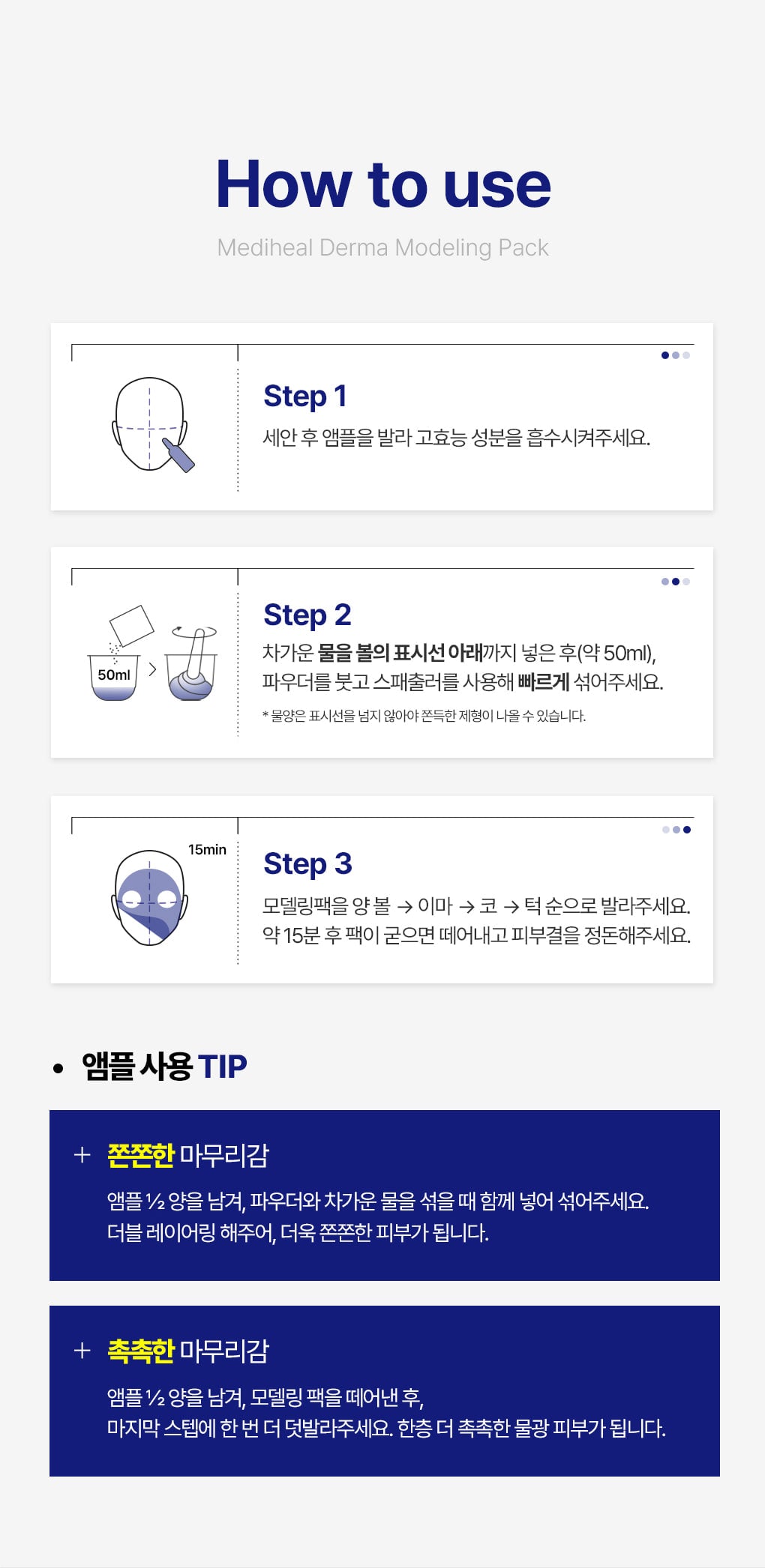 How to use

Mediheal Derma Modeling Pack

Step 1

세안 후 앰플을 발라 고효능 성분을 흡수시켜주세요.

50ml

Step 2

차가운 물을 볼의 표시선 아래까지 넣은 후(약 50ml), 파우더를 붓고 스패출러를 사용해 빠르게 섞어주세요.

* 물양은 표시선을 넘지 않아야 쫀득한 제형이 나올 수 있습니다.

15min

Step 3

모델링팩을 양 볼 → 이마 → 코 → 턱 순으로 발라주세요. 약 15분 후 팩이 굳으면 떼어내고 피부결을 정돈해주세요.

• 앰플 사용 TIP

+ 쫀쫀한 마무리감

앰플 ½ 양을 남겨, 파우더와 차가운 물을 섞을 때 함께 넣어 섞어주세요. 더블 레이어링 해주어, 더욱 쫀쫀한 피부가 됩니다.

+ 촉촉한 마무리감

앰플 ½ 양을 남겨, 모델링 팩을 떼어낸 후, 마지막 스텝에 한 번 더 덧발라주세요. 한층 더 촉촉한 물광 피부가 됩니다.