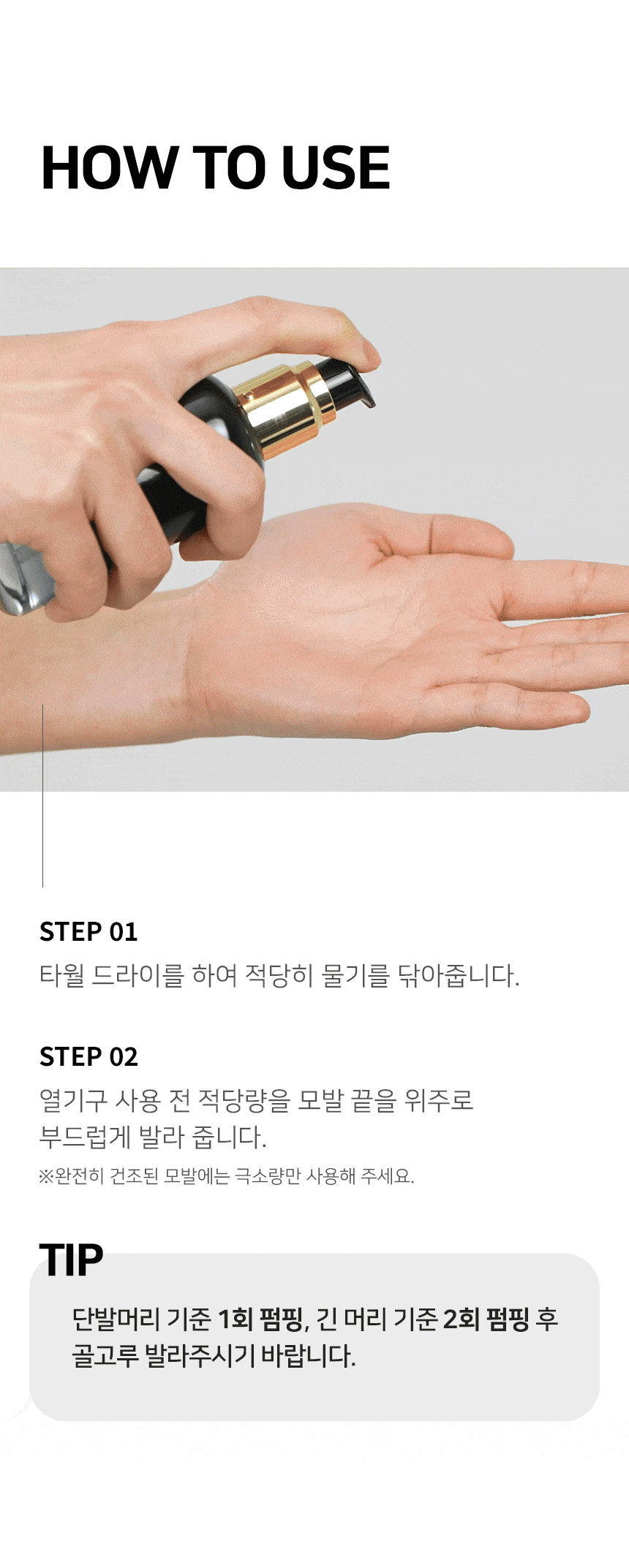 HOW TO USE

STEP 01
타월 드라이를 하여 적당히 물기를 닦아줍니다.

STEP 02
열기구 사용 전 적당량을 모발 끝을 위주로 부드럽게 발라 줍니다.
※완전히 건조된 모발에는 극소량만 사용해 주세요.

TIP
단발머리 기준 1회 펌핑, 긴 머리 기준 2회 펌핑 후 골고루 발라주시기 바랍니다.