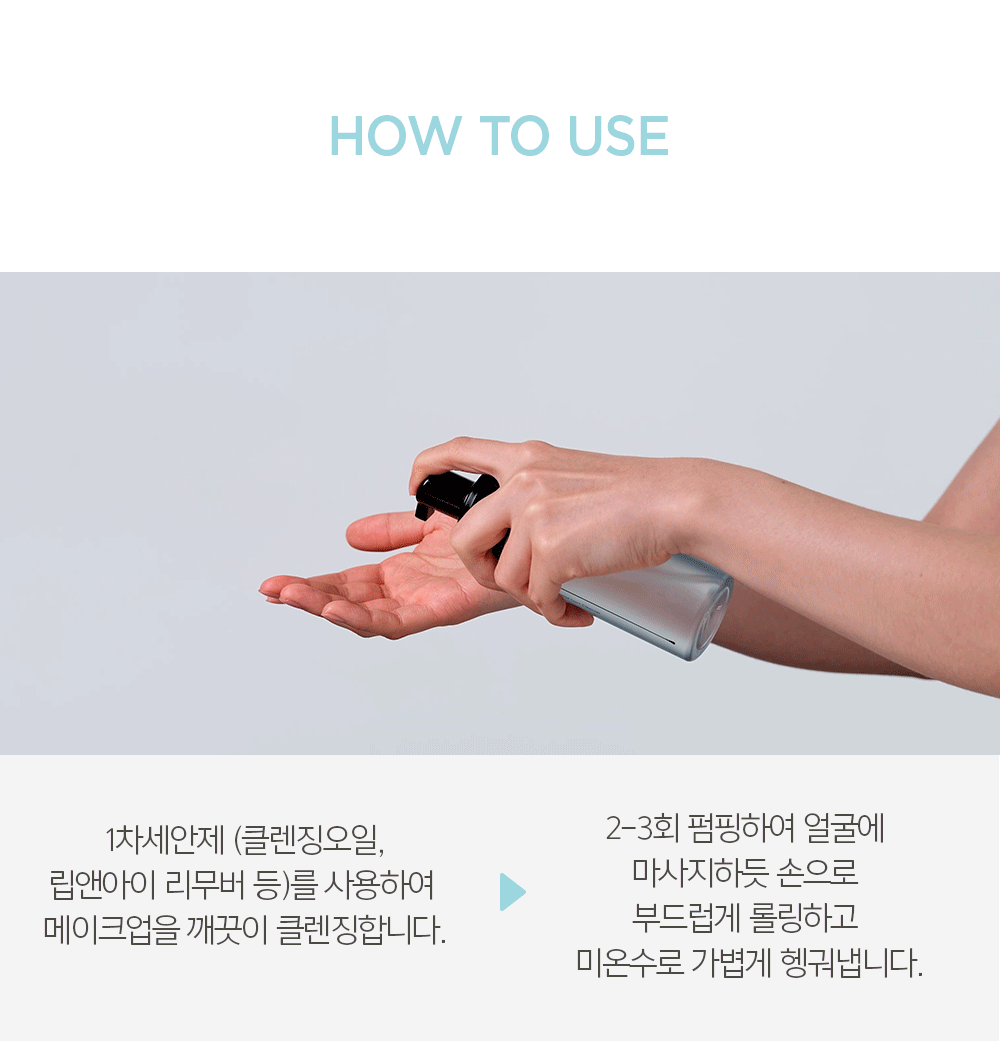 HOW TO USE

1차세안제 (클렌징오일, 립앤아이 리무버 등)를 사용하여 메이크업을 깨끗이 클렌징합니다.

2-3회 펌핑하여 얼굴에 마사지하듯 손으로 부드럽게 롤링하고 미온수로 가볍게 헹궈냅니다.