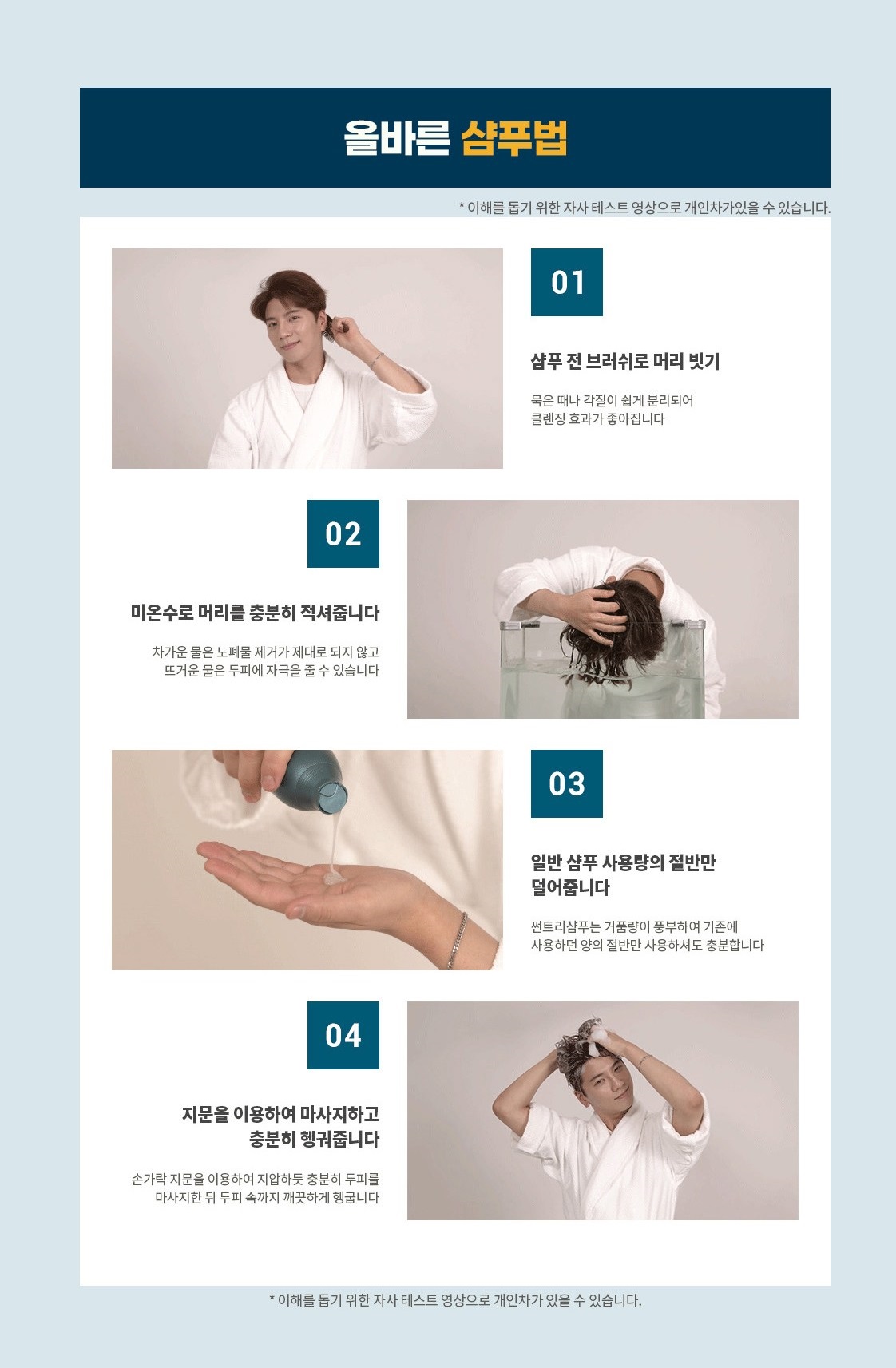 올바른 샴푸법

* 이해를 돕기 위한 자사 테스트 영상으로 개인차가있을 수 있습니다.

01

샴푸 전 브러쉬로 머리 빗기

묵은 때나 각질이 쉽게 분리되어 클렌징 효과가 좋아집니다

02

미온수로 머리를 충분히 적셔줍니다

차가운 물은 노폐물 제거가 제대로 되지 않고 뜨거운 물은 두피에 자극을 줄 수 있습니다

03

일반 샴푸 사용량의 절반만 덜어줍니다

썬트리샴푸는 거품량이 풍부하여 기존에 사용하던 양의 절반만 사용하셔도 충분합니다

04

지문을 이용하여 마사지하고 충분히 헹궈줍니다

손가락 지문을 이용하여 지압하듯 충분히 두피를 마사지한 뒤 두피 속까지 깨끗하게 헹굽니다

* 이해를 돕기 위한 자사 테스트 영상으로 개인차가 있을 수 있습니다.