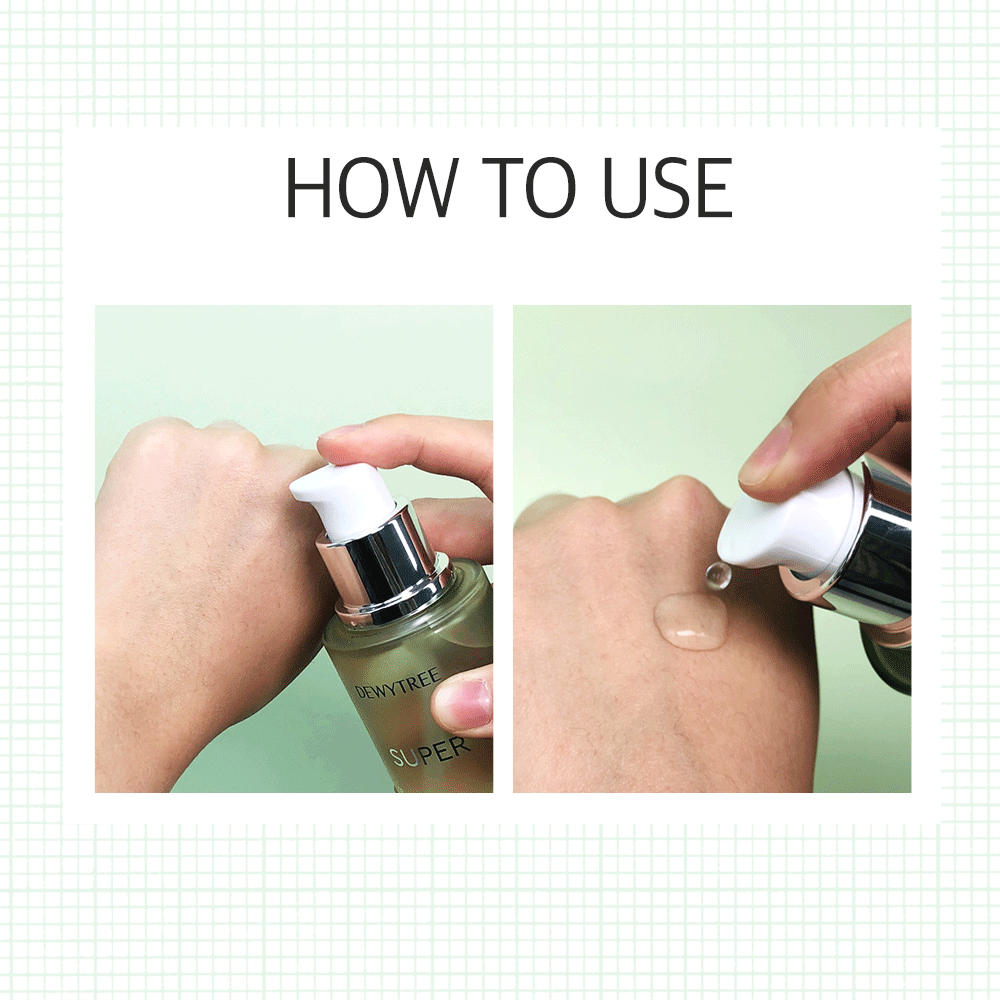 HOW TO USE

DEWYTREE
SUPER