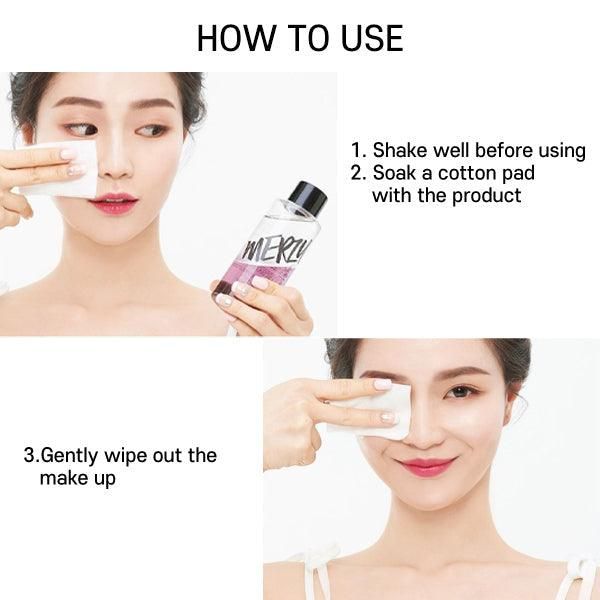 HOW TO USE

1. Shake well before using
2. Soak a cotton pad with the product

MERZY

3.Gently wipe out the make up