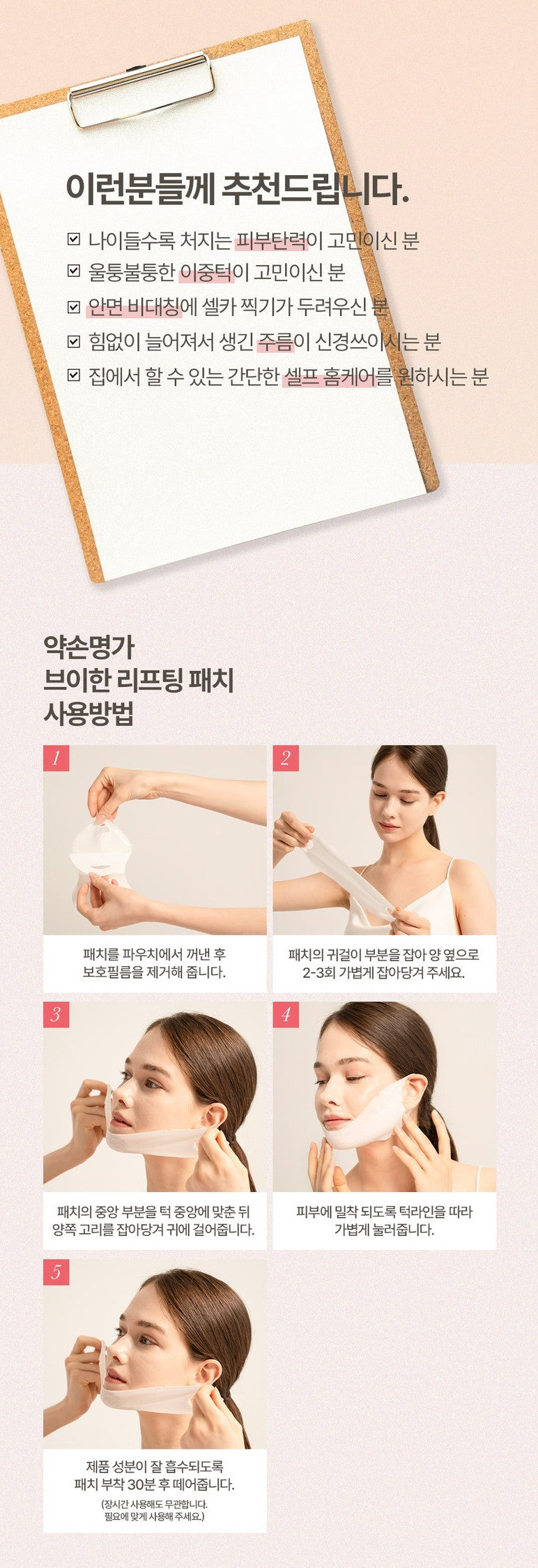 이런분들께 추천드립니다.

☑ 나이들수록 처지는 피부탄력이 고민이신 분
☑ 울퉁불퉁한 이중턱이 고민이신 분
☑ 안면 비대칭에 셀카 찍기가 두려우신 분
☑ 힘없이 늘어져서 생긴 주름이 신경쓰이시는 분
☑ 집에서 할 수 있는 간단한 셀프 홈케어를 원하시는 분

약손명가
브이한 리프팅 패치
사용방법

1
패치를 파우치에서 꺼낸 후 보호필름을 제거해 줍니다.

2
패치의 귀걸이 부분을 잡아 양 옆으로 2-3회 가볍게 잡아당겨 주세요.

3
패치의 중앙 부분을 턱 중앙에 맞춘 뒤 양쪽 고리를 잡아당겨 귀에 걸어줍니다.

4
피부에 밀착 되도록 턱라인을 따라 가볍게 눌러줍니다.

5
제품 성분이 잘 흡수되도록 패치 부착 30분 후 떼어줍니다.
(장시간 사용해도 무관합니다. 필요에 맞게 사용해 주세요.)