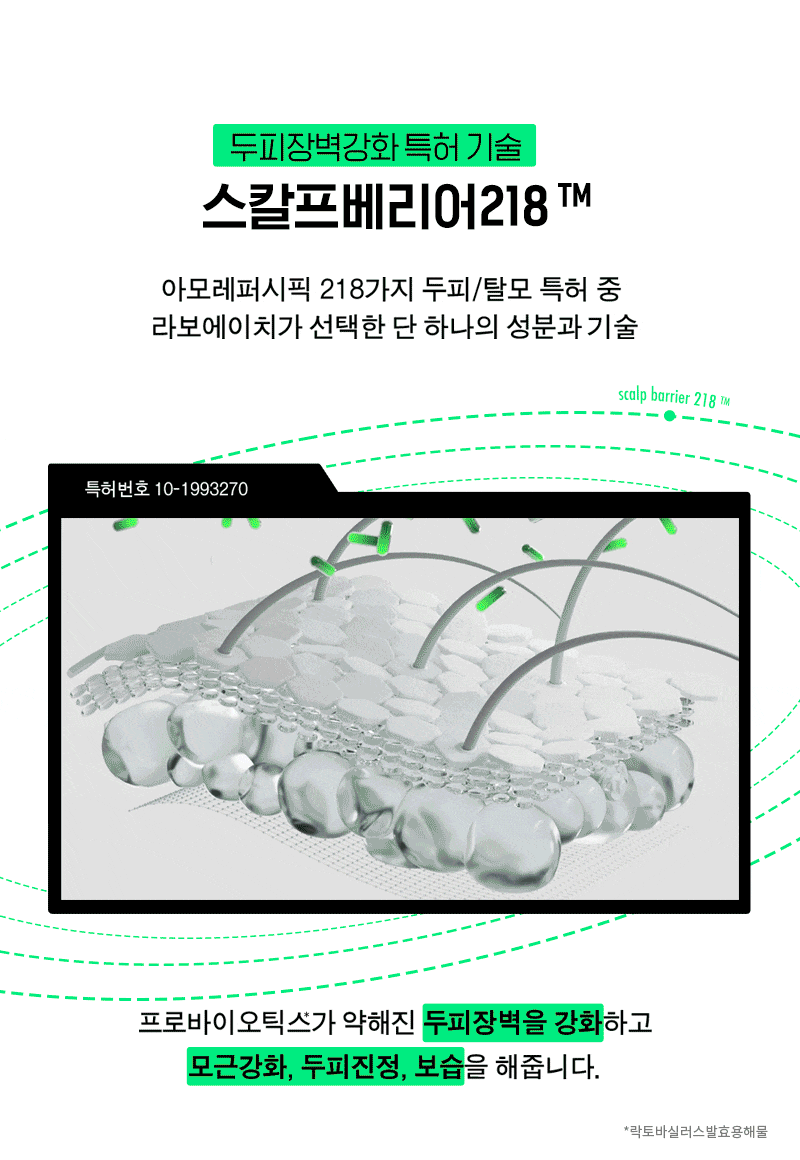 두피장벽강화 특허 기술

스칼프베리어218 ™

아모레퍼시픽 218가지 두피/탈모 특허 중
라보에이치가 선택한 단 하나의 성분과 기술

scalp barrier 218 ™

특허번호 10-1993270

프로바이오틱스*가 약해진 두피장벽을 강화하고
모근강화, 두피진정, 보습을 해줍니다.

*락토바실러스발효용해물