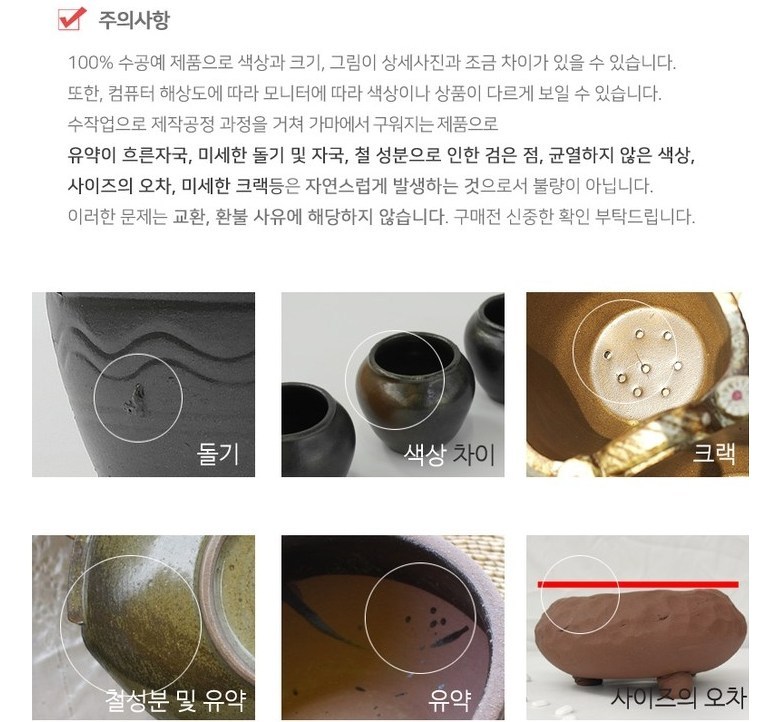 주의사항

100% 수공예 제품으로 색상과 크기, 그림이 상세사진과 조금 차이가 있을 수 있습니다.
또한, 컴퓨터 해상도에 따라 모니터에 따라 색상이나 상품이 다르게 보일 수 있습니다.
수작업으로 제작공정 과정을 거쳐 가마에서 구워지는 제품으로
유약이 흐른자국, 미세한 돌기 및 자국, 철 성분으로 인한 검은 점, 균열하지 않은 색상,
사이즈의 오차, 미세한 크랙등은 자연스럽게 발생하는 것으로서 불량이 아닙니다.
이러한 문제는 교환, 환불 사유에 해당하지 않습니다. 구매전 신중한 확인 부탁드립니다.

돌기

색상 차이

크랙

철성분 및 유약

유약

사이즈의 오차