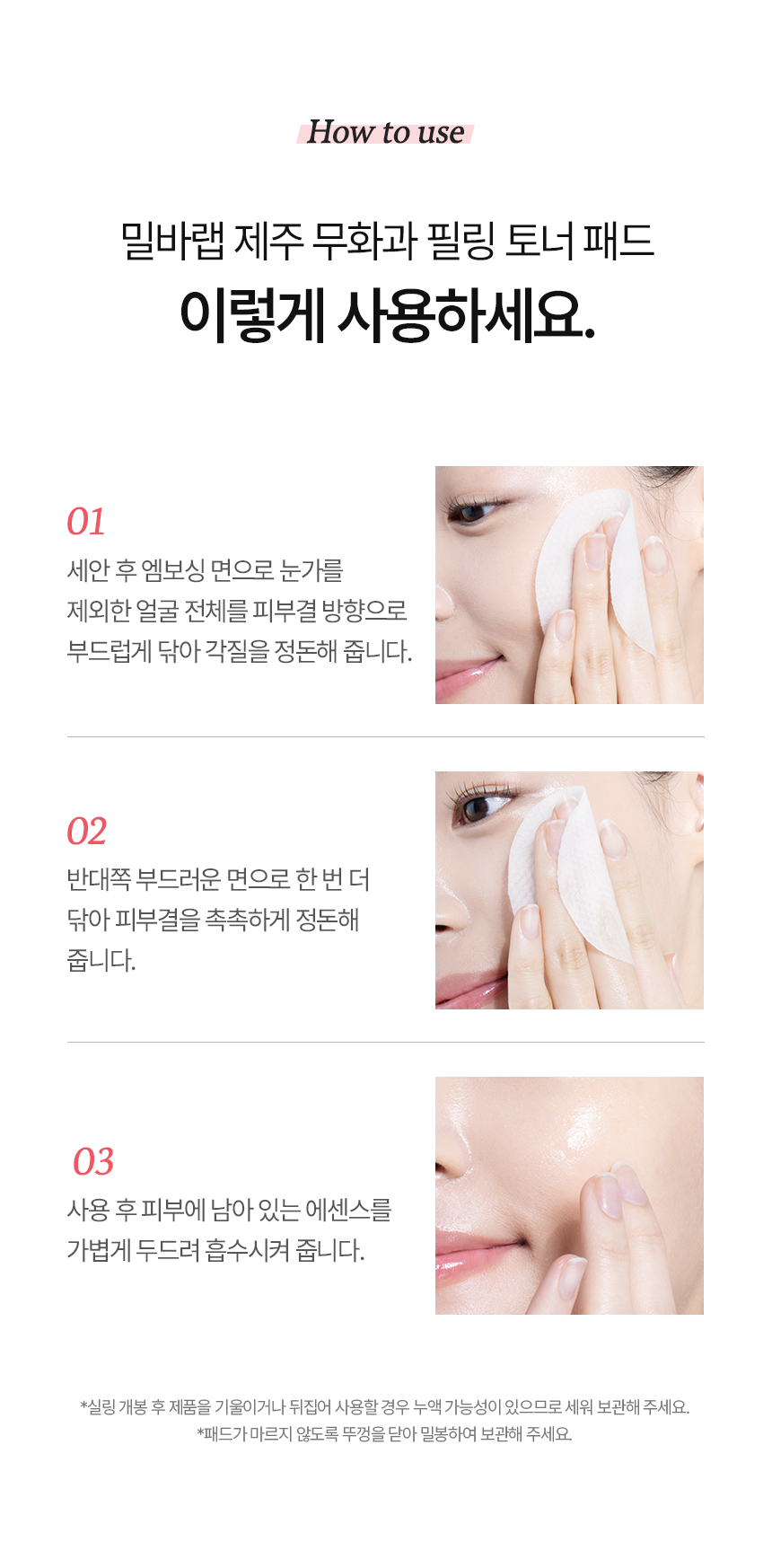 How to use

밀바랩 제주 무화과 필링 토너 패드
이렇게 사용하세요.

01
세안 후 엠보싱 면으로 눈가를
제외한 얼굴 전체를 피부결 방향으로
부드럽게 닦아 각질을 정돈해 줍니다.

02
반대쪽 부드러운 면으로 한 번 더
닦아 피부결을 촉촉하게 정돈해
줍니다.

03
사용 후 피부에 남아 있는 에센스를
가볍게 두드려 흡수시켜 줍니다.

*실링 개봉 후 제품을 기울이거나 뒤집어 사용할 경우 누액 가능성이 있으므로 세워 보관해 주세요.
*패드가 마르지 않도록 뚜껑을 닫아 밀봉하여 보관해 주세요.