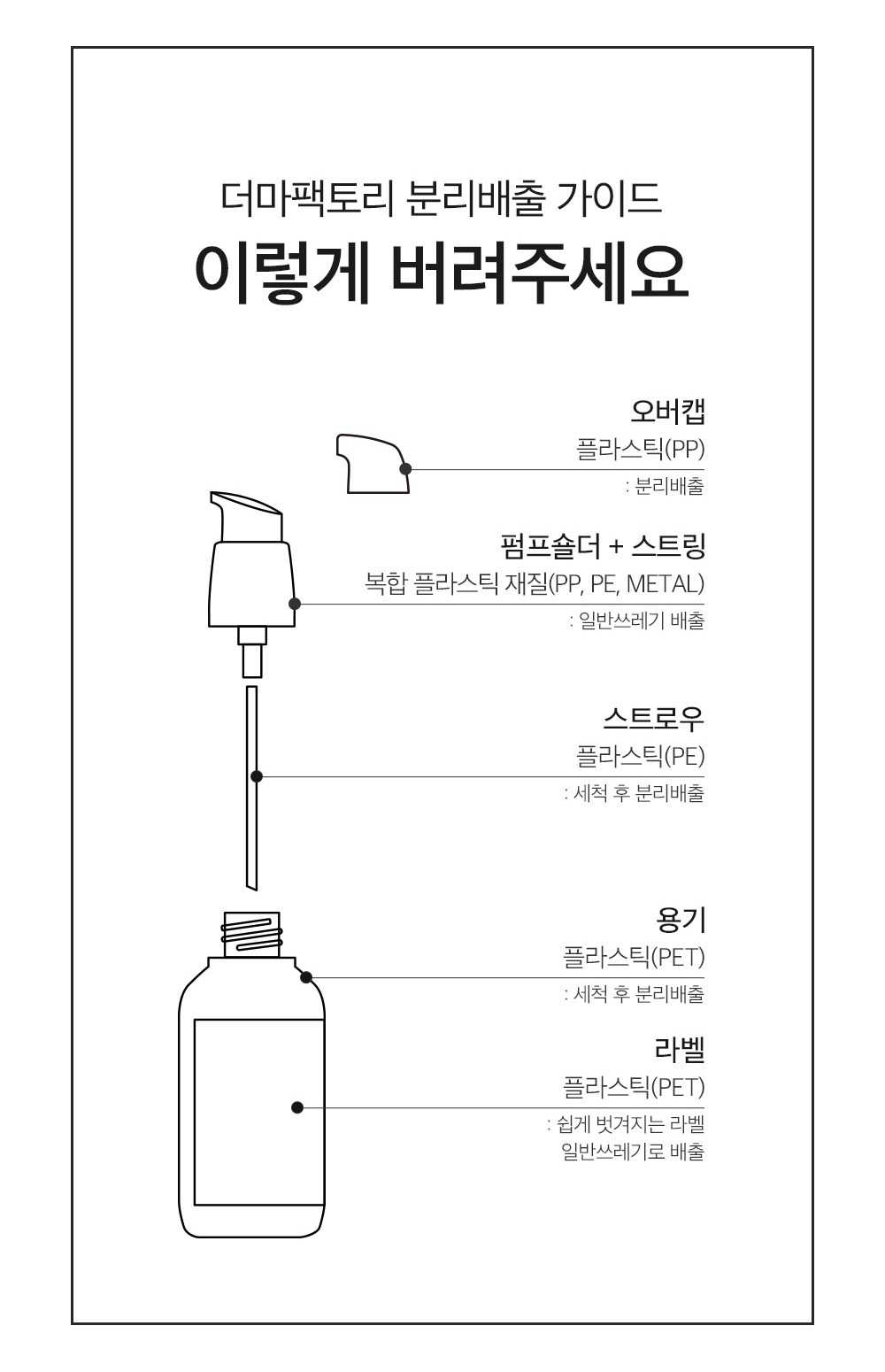 더마팩토리 분리배출 가이드
이렇게 버려주세요

오버캡
플라스틱(PP)
: 분리배출

펌프숄더 + 스트링
복합 플라스틱 재질(PP, PE, METAL)
: 일반쓰레기 배출

스트로우
플라스틱(PE)
: 세척 후 분리배출

용기
플라스틱(PET)
: 세척 후 분리배출

라벨
플라스틱(PET)
: 쉽게 벗겨지는 라벨
일반쓰레기로 배출