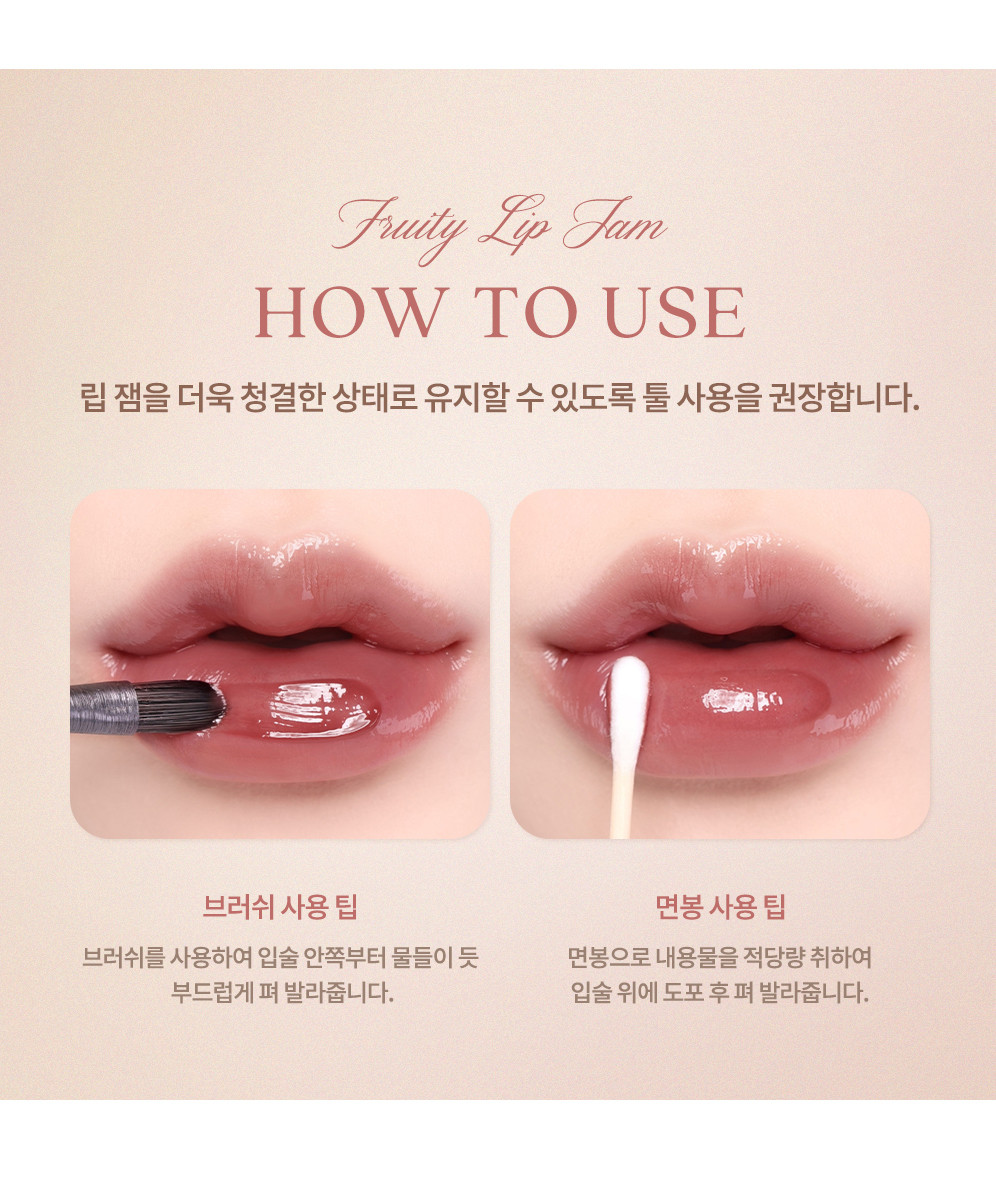 Fruity Lip Jam
HOW TO USE

립 잼을 더욱 청결한 상태로 유지할 수 있도록 툴 사용을 권장합니다.

브러쉬 사용 팁

브러쉬를 사용하여 입술 안쪽부터 물들이 듯 부드럽게 펴 발라줍니다.

면봉 사용 팁

면봉으로 내용물을 적당량 취하여 입술 위에 도포 후 펴 발라줍니다.