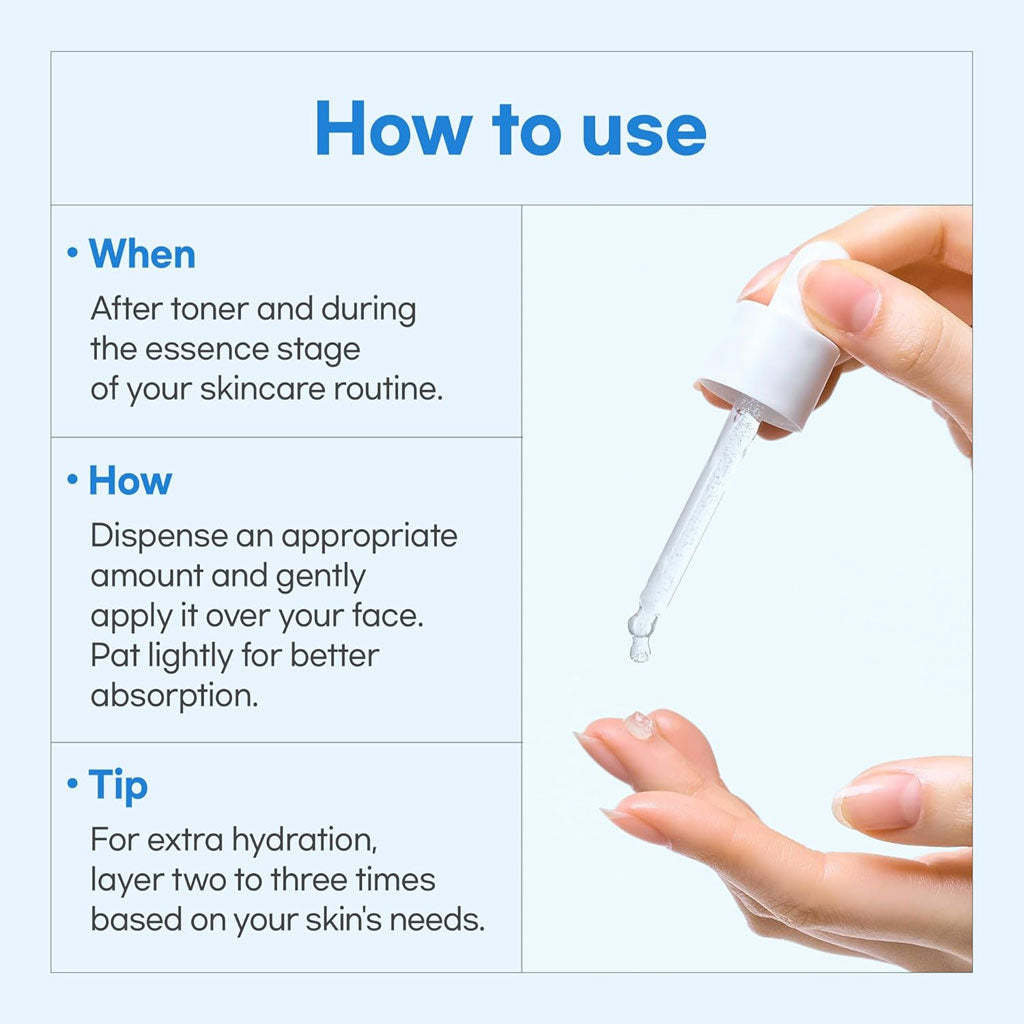 How to use

• When
After toner and during the essence stage of your skincare routine.

• How
Dispense an appropriate amount and gently apply it over your face. Pat lightly for better absorption.

• Tip
For extra hydration, layer two to three times based on your skin's needs.