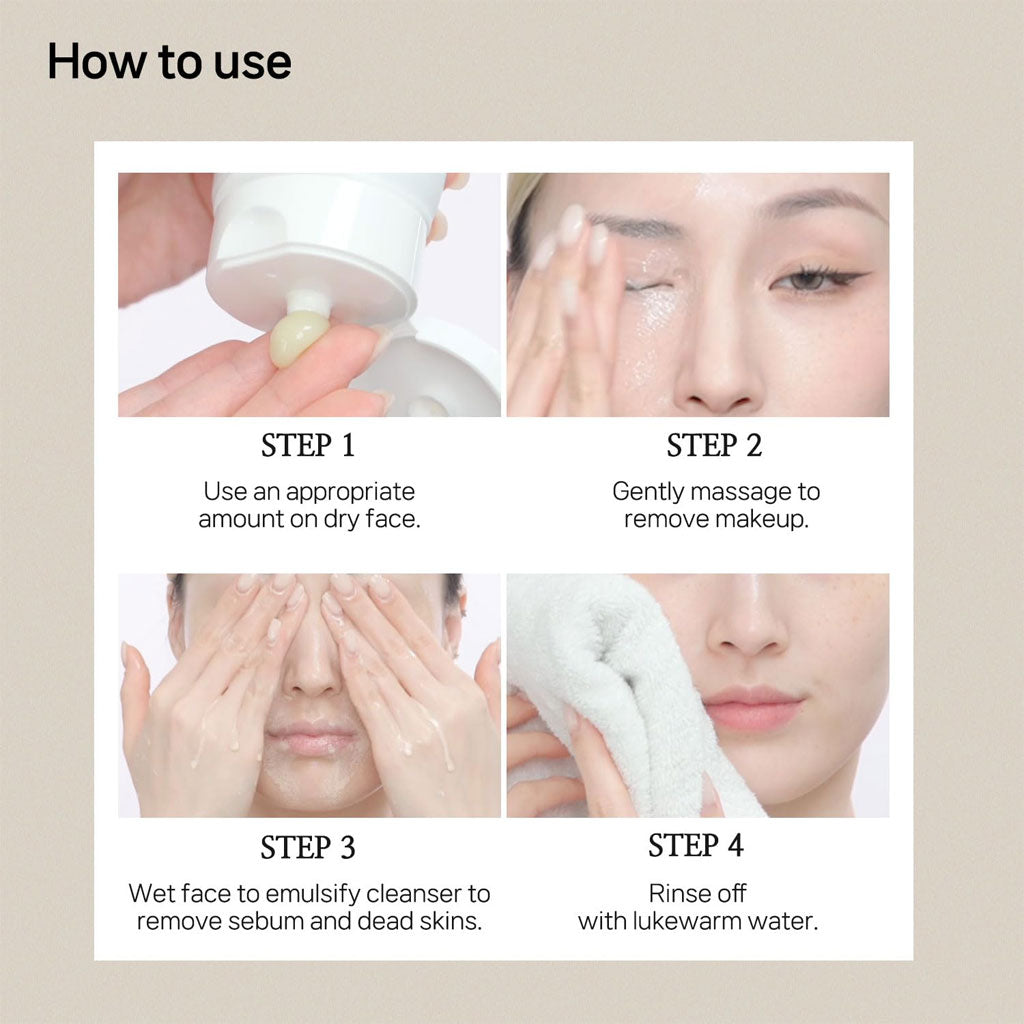 How to use

STEP 1

Use an appropriate amount on dry face.

STEP 2

Gently massage to remove makeup.

STEP 3

Wet face to emulsify cleanser to remove sebum and dead skins.

STEP 4

Rinse off with lukewarm water.