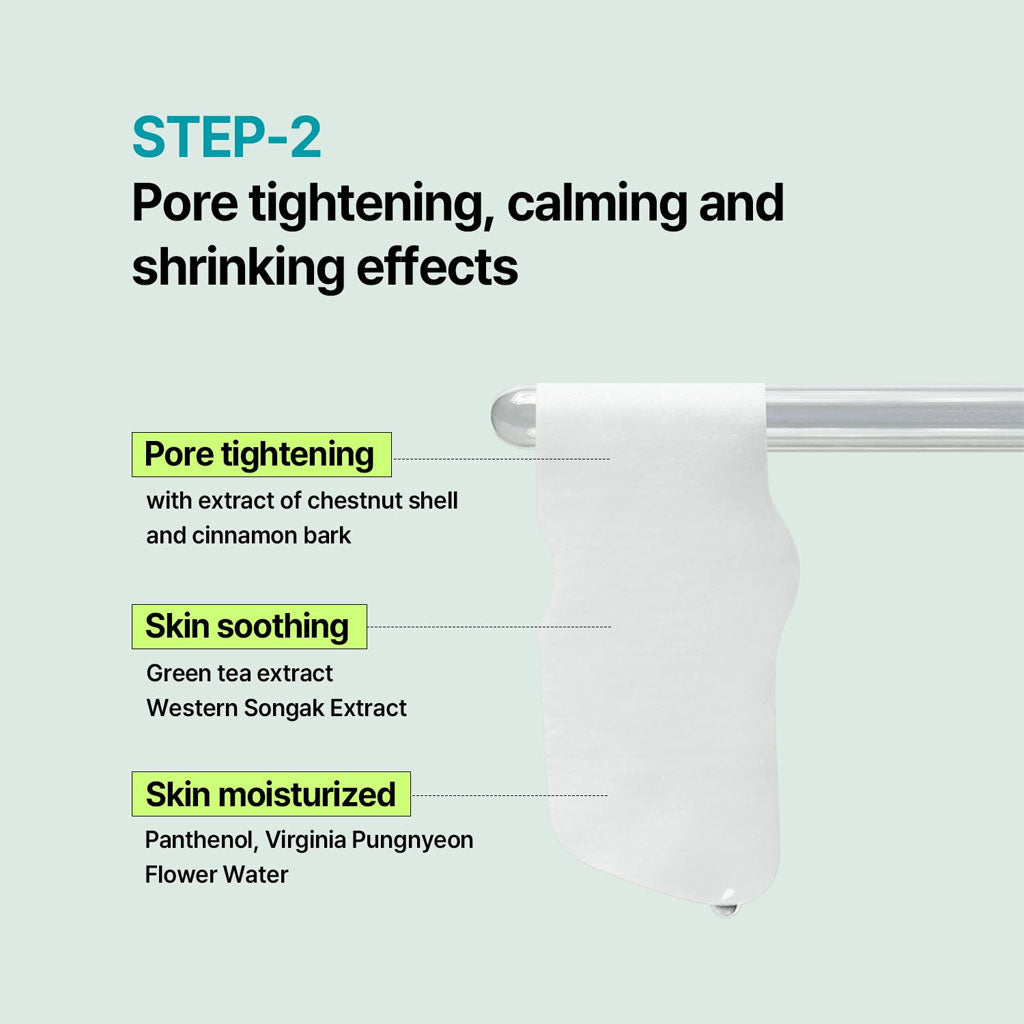 STEP-2
Pore tightening, calming and shrinking effects

Pore tightening
with extract of chestnut shell and cinnamon bark

Skin soothing
Green tea extract
Western Songak Extract

Skin moisturized
Panthenol, Virginia Pungnyeon Flower Water