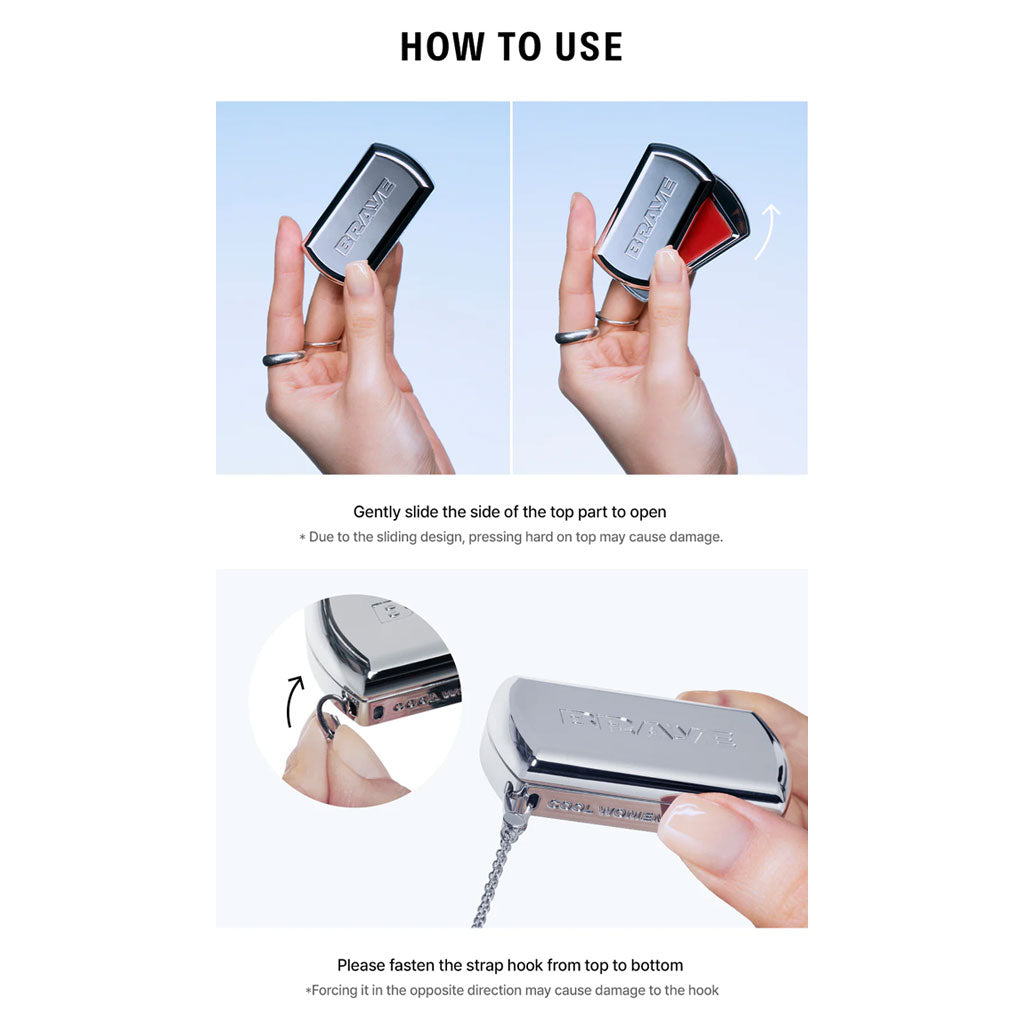 HOW TO USE

BRAVE

BRAVE

Gently slide the side of the top part to open
* Due to the sliding design, pressing hard on top may cause damage.

BRAVE

COOL WOMEN

Please fasten the strap hook from top to bottom
*Forcing it in the opposite direction may cause damage to the hook