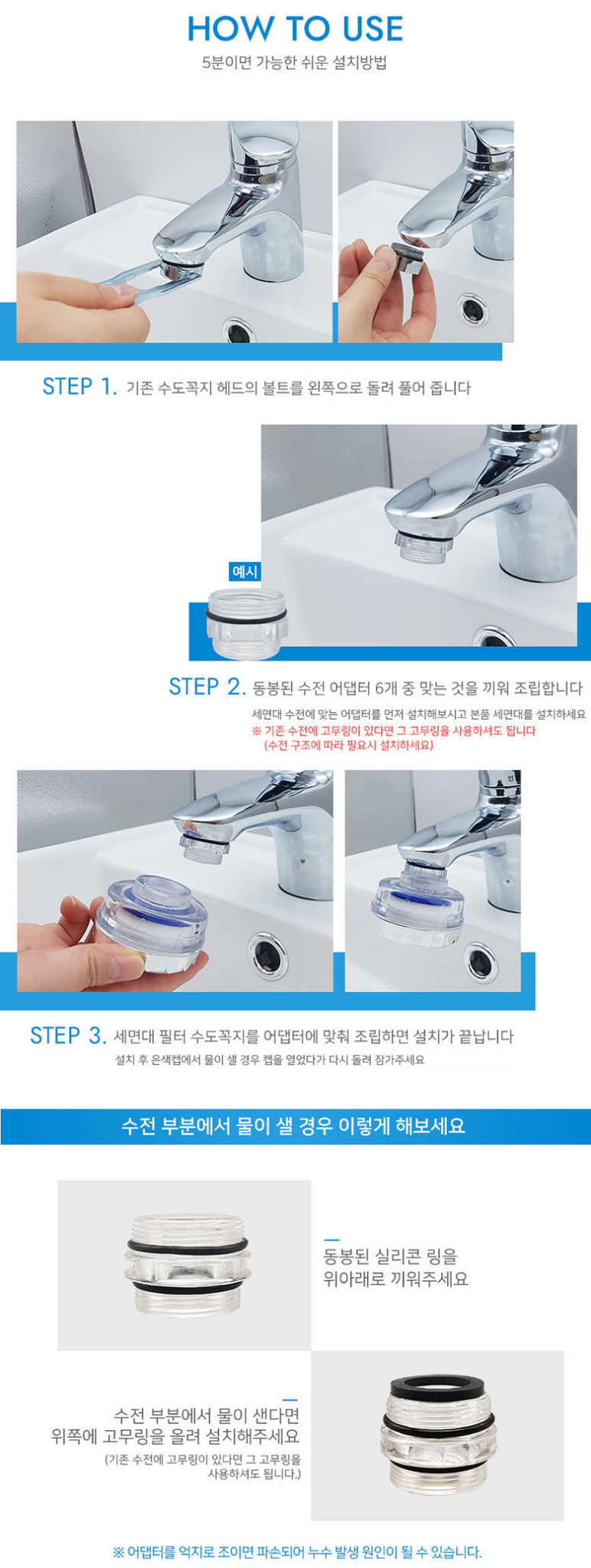 HOW TO USE
5분이면 가능한 쉬운 설치방법

STEP 1. 기존 수도꼭지 헤드의 볼트를 왼쪽으로 돌려 풀어 줍니다

예시

STEP 2. 동봉된 수전 어댑터 6개 중 맞는 것을 끼워 조립합니다
세면대 수전에 맞는 어댑터를 먼저 설치해보시고 본품 세면대를 설치하세요
※ 기존 수전에 고무링이 있다면 그 고무링을 사용하셔도 됩니다
(수전 구조에 따라 필요시 설치하세요)

STEP 3. 세면대 필터 수도꼭지를 어댑터에 맞춰 조립하면 설치가 끝납니다
설치 후 은색캡에서 물이 샐 경우 캡을 열었다가 다시 돌려 잠가주세요

수전 부분에서 물이 샐 경우 이렇게 해보세요

동봉된 실리콘 링을
위아래로 끼워주세요

수전 부분에서 물이 샌다면
위쪽에 고무링을 올려 설치해주세요
(기존 수전에 고무링이 있다면 그 고무링을
사용하셔도 됩니다.)

※ 어댑터를 억지로 조이면 파손되어 누수 발생 원인이 될 수 있습니다.