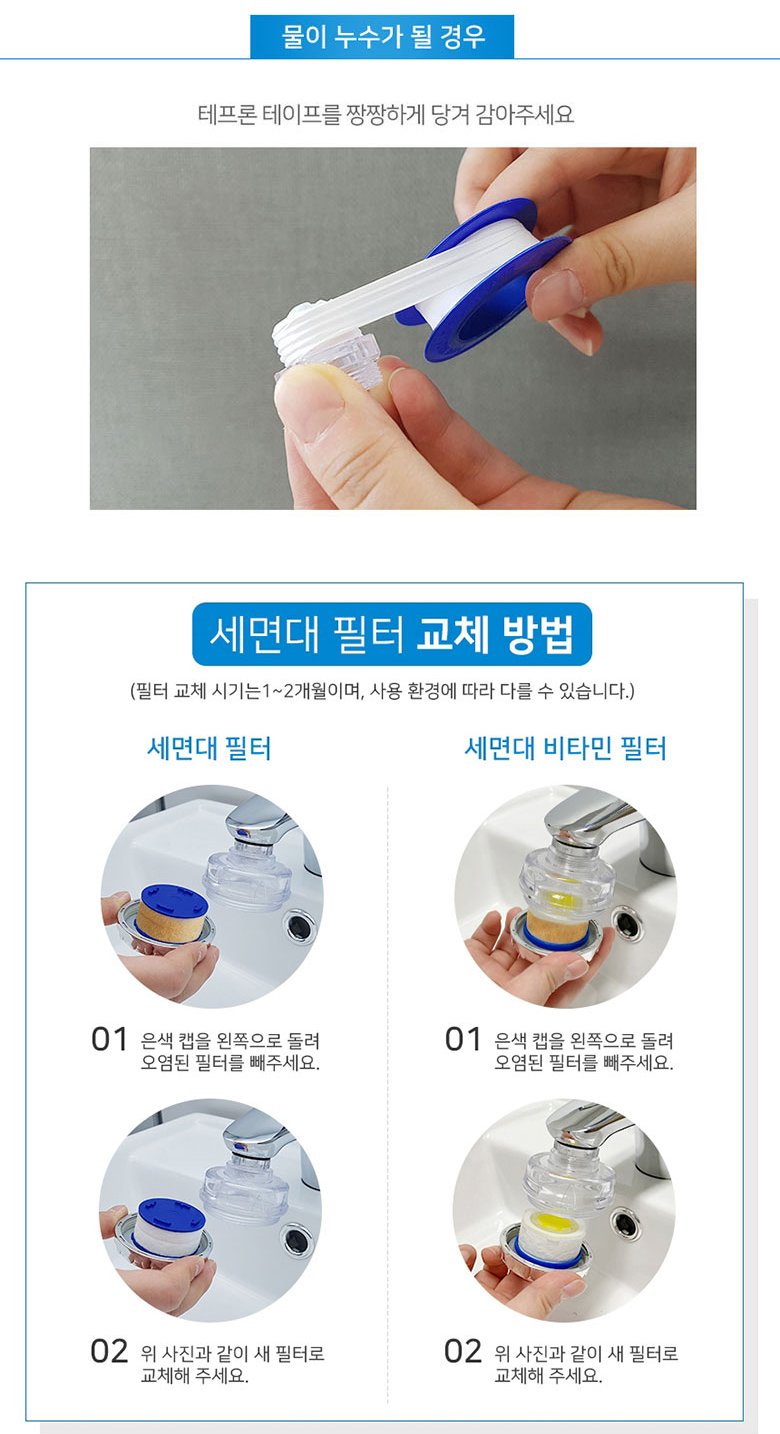 물이 누수가 될 경우

테프론 테이프를 짱짱하게 당겨 감아주세요

세면대 필터 교체 방법

(필터 교체 시기는1~2개월이며, 사용 환경에 따라 다를 수 있습니다.)

세면대 필터

01 은색 캡을 왼쪽으로 돌려 오염된 필터를 빼주세요.

02 위 사진과 같이 새 필터로 교체해 주세요.

세면대 비타민 필터

01 은색 캡을 왼쪽으로 돌려 오염된 필터를 빼주세요.

02 위 사진과 같이 새 필터로 교체해 주세요.