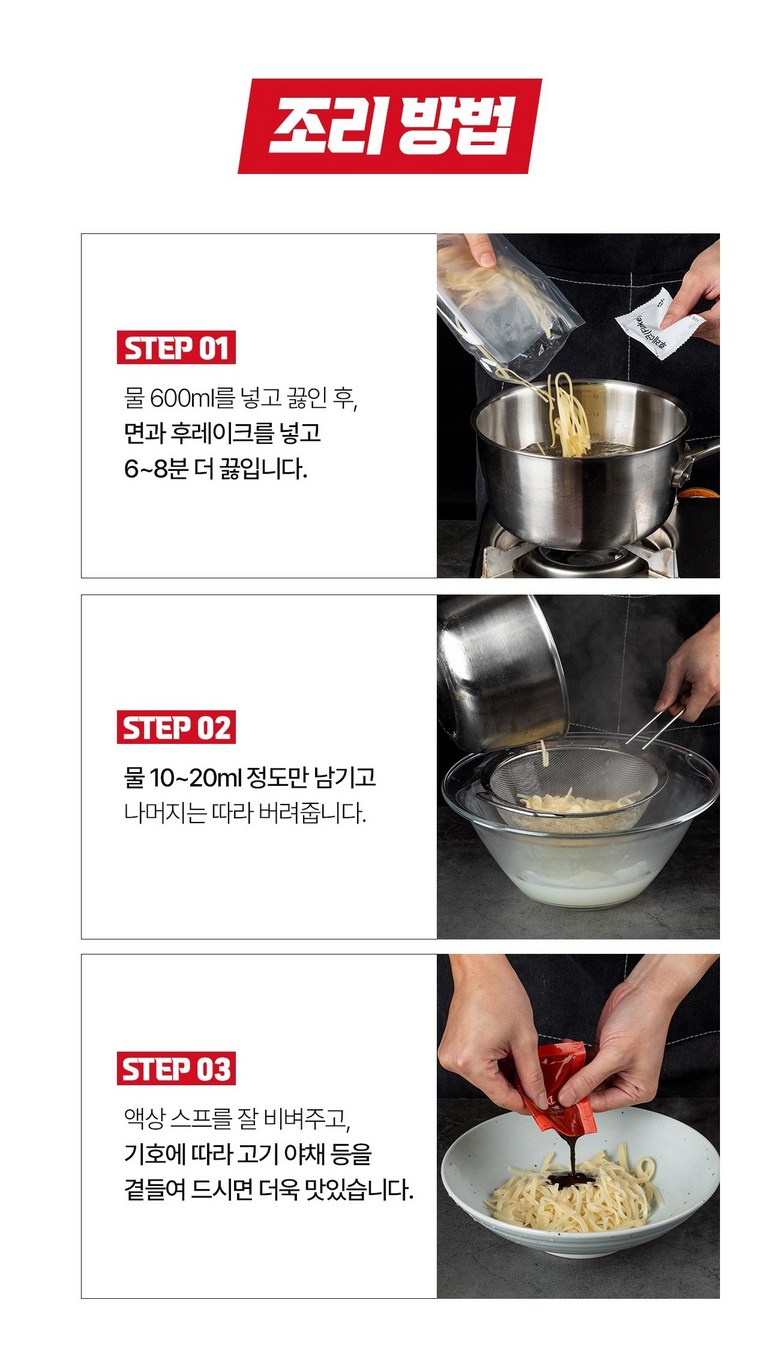 조리 방법

STEP 01

물 600ml를 넣고 끓인 후, 면과 후레이크를 넣고 6~8분 더 끓입니다.

STEP 02

물 10~20ml 정도만 남기고 나머지는 따라 버려줍니다.

STEP 03

액상 스프를 잘 비벼주고, 기호에 따라 고기 야채 등을 곁들여 드시면 더욱 맛있습니다.