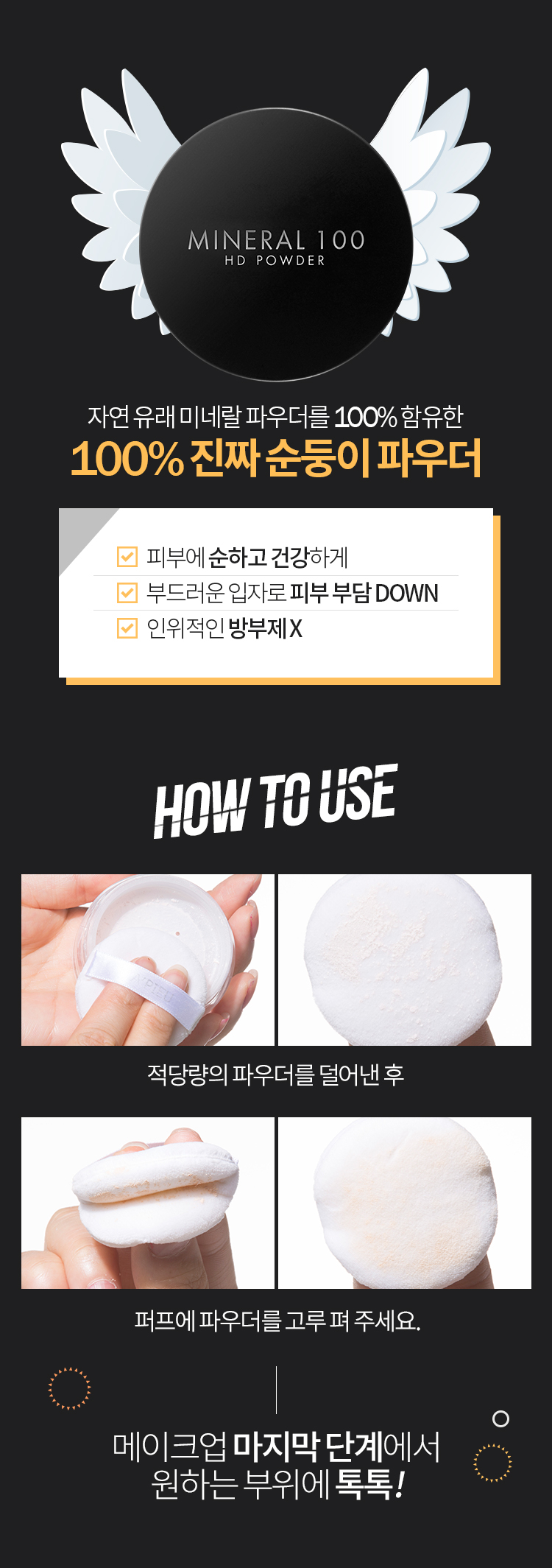 MINERAL 100
HD POWDER

자연 유래 미네랄 파우더를 100% 함유한
100% 진짜 순둥이 파우더

피부에 순하고 건강하게
부드러운 입자로 피부 부담 DOWN
인위적인 방부제 X

HOW TO USE

적당량의 파우더를 덜어낸 후

퍼프에 파우더를 고루 펴 주세요.

메이크업 마지막 단계에서
원하는 부위에 톡톡!