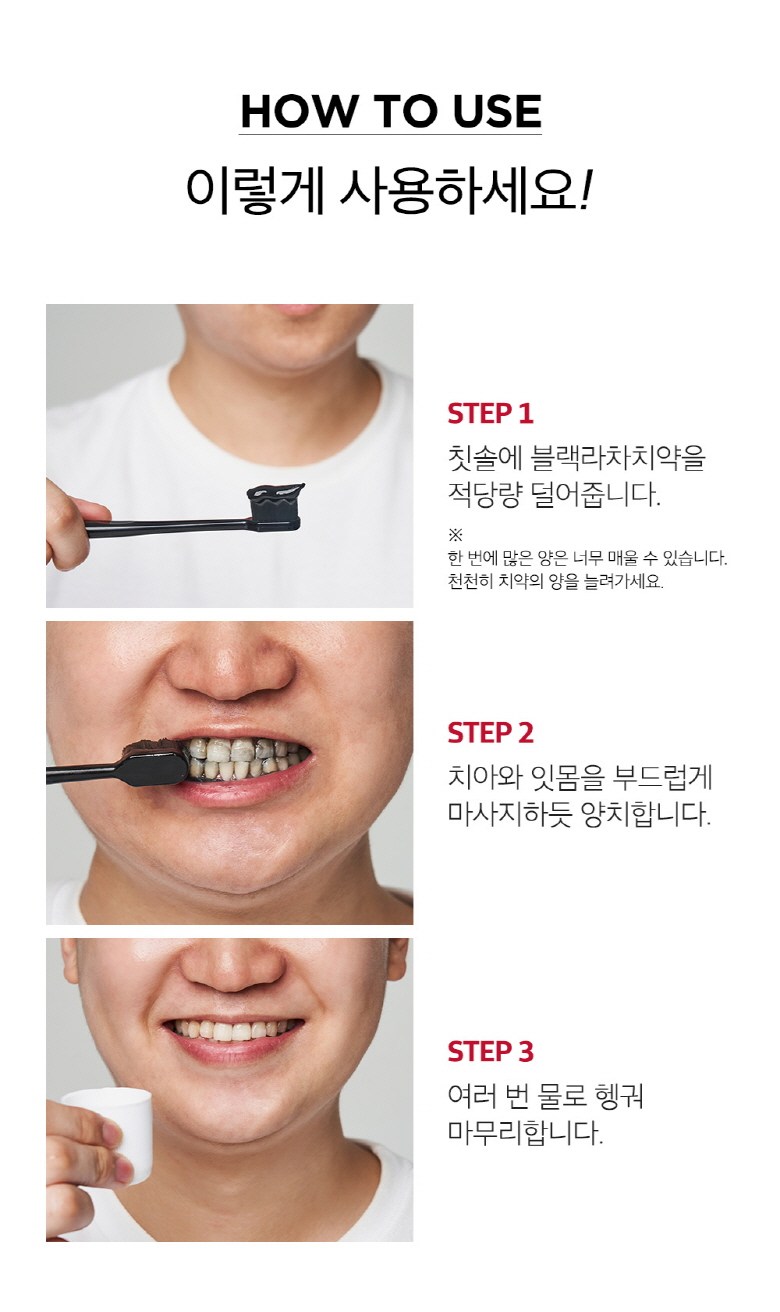 HOW TO USE
이렇게 사용하세요!

STEP 1
칫솔에 블랙라차치약을 적당량 덜어줍니다.

※
한 번에 많은 양은 너무 매울 수 있습니다. 천천히 치약의 양을 늘려가세요.

STEP 2
치아와 잇몸을 부드럽게 마사지하듯 양치합니다.

STEP 3
여러 번 물로 헹궈 마무리합니다.