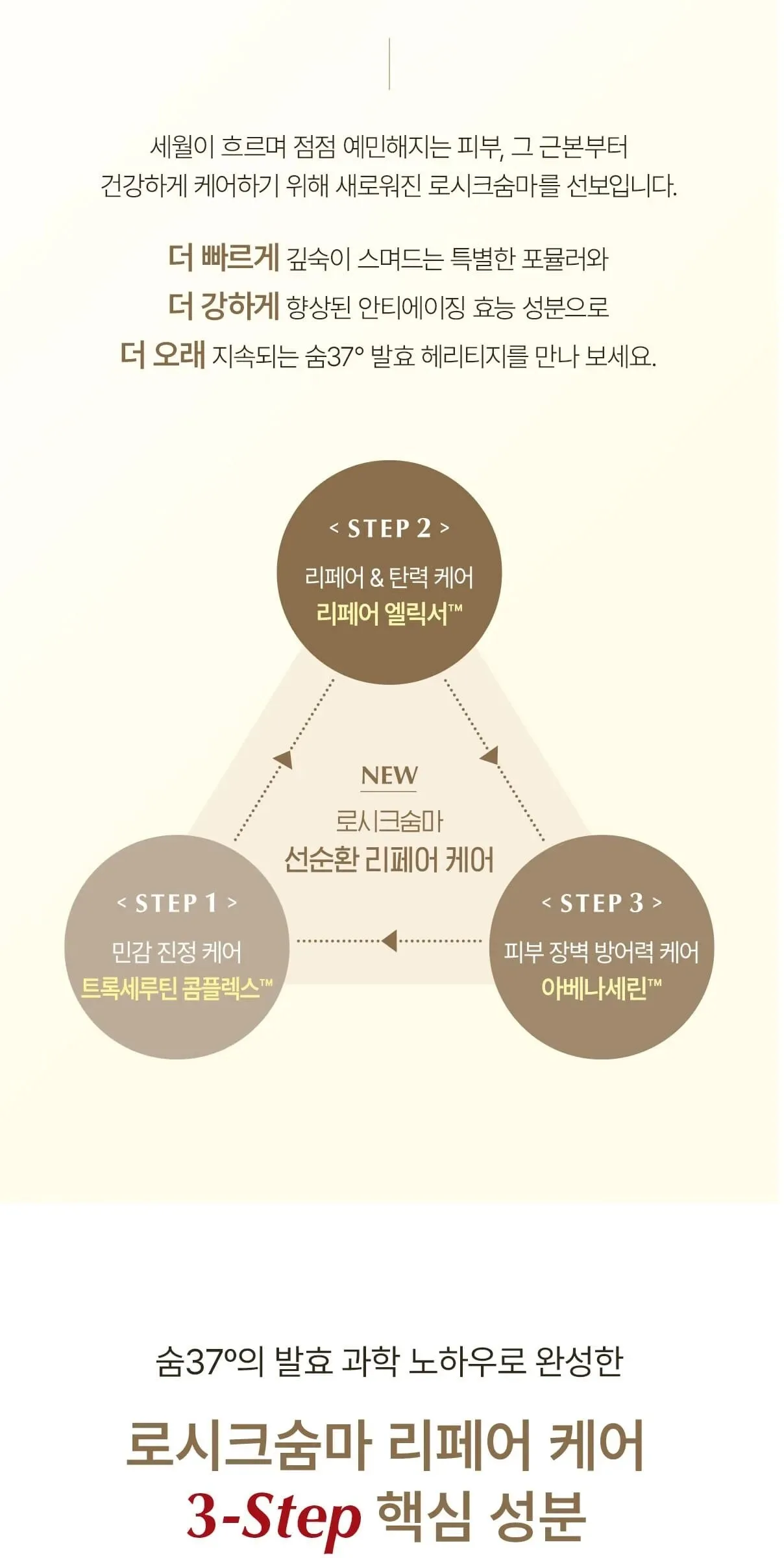 세월이 흐르며 점점 예민해지는 피부, 그 근본부터 건강하게 케어하기 위해 새로워진 로시크숨마를 선보입니다.

더 빠르게 깊숙이 스며드는 특별한 포뮬러와
더 강하게 향상된 안티에이징 효능 성분으로
더 오래 지속되는 숨37° 발효 헤리티지를 만나 보세요.

< STEP 2 >
리페어 & 탄력 케어
리페어 엘릭서™

NEW
로시크숨마
선순환 리페어 케어

< STEP 1 >
민감 진정 케어
트록세루틴 콤플렉스™

< STEP 3 >
피부 장벽 방어력 케어
아베나세린™

숨37°의 발효 과학 노하우로 완성한

로시크숨마 리페어 케어
3-Step 핵심 성분