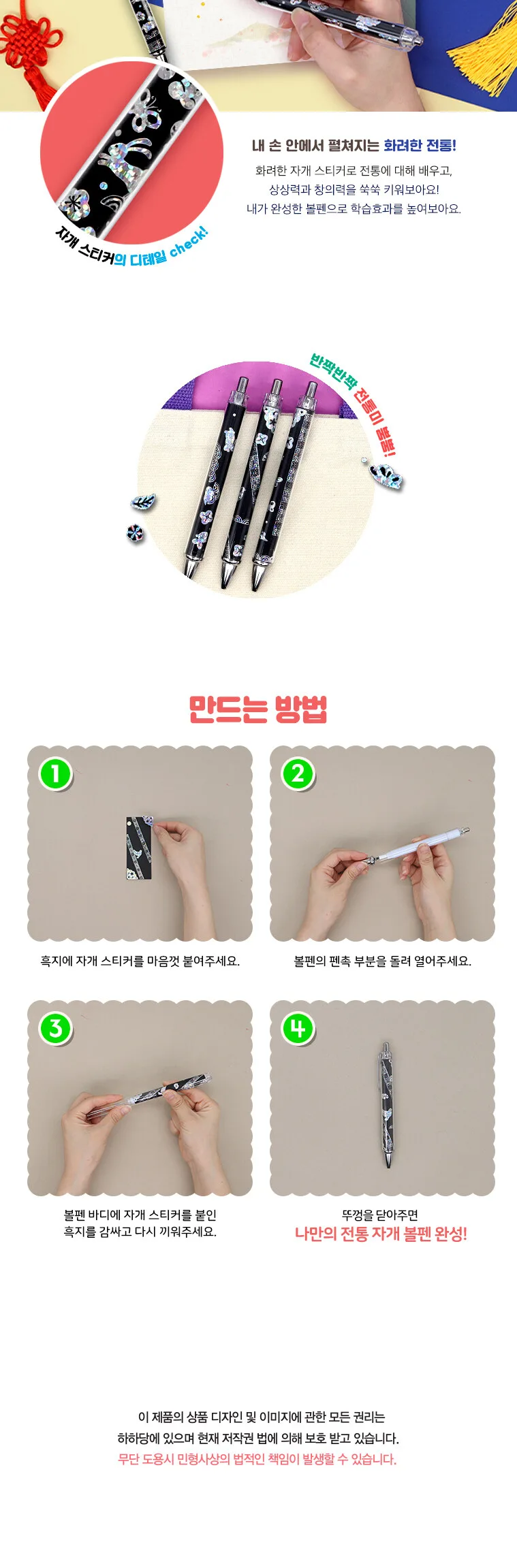 자개 스티커의 디테일 check!

내 손 안에서 펼쳐지는 화려한 전통!

화려한 자개 스티커로 전통에 대해 배우고,
상상력과 창의력을 쑥쑥 키워보아요!
내가 완성한 볼펜으로 학습효과를 높여보아요.

반짝반짝 전통미 뿜뿜!

만드는 방법

1

흑지에 자개 스티커를 마음껏 붙여주세요.

2

볼펜의 펜촉 부분을 돌려 열어주세요.

3

볼펜 바디에 자개 스티커를 붙인
흑지를 감싸고 다시 끼워주세요.

4

뚜껑을 닫아주면
나만의 전통 자개 볼펜 완성!

이 제품의 상품 디자인 및 이미지에 관한 모든 권리는
하하당에 있으며 현재 저작권 법에 의해 보호 받고 있습니다.
무단 도용시 민형사상의 법적인 책임이 발생할 수 있습니다.