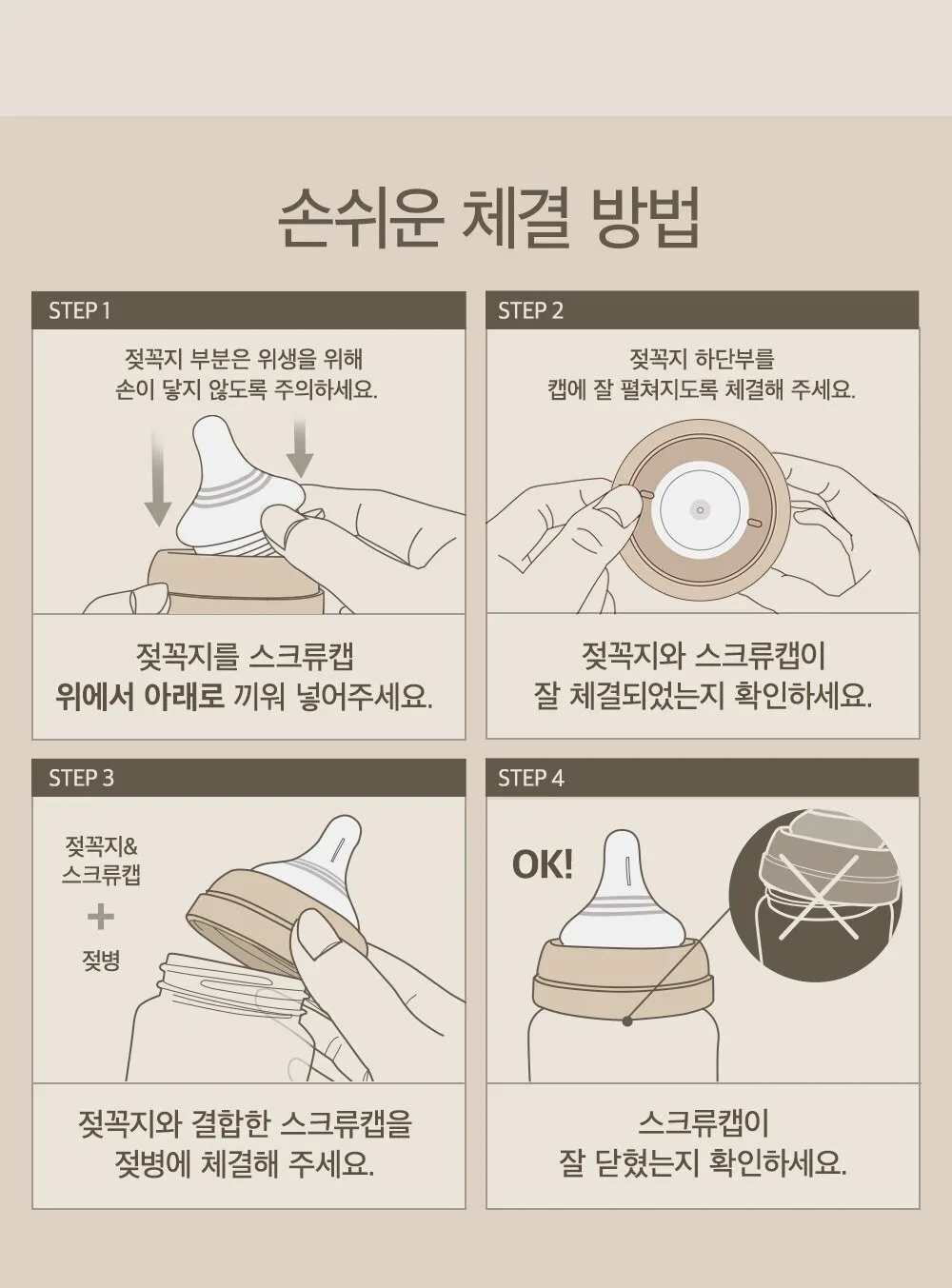 손쉬운 체결 방법

STEP 1

젖꼭지 부분은 위생을 위해 손이 닿지 않도록 주의하세요.

젖꼭지를 스크류캡 위에서 아래로 끼워 넣어주세요.

STEP 2

젖꼭지 하단부를 캡에 잘 펼쳐지도록 체결해 주세요.

젖꼭지와 스크류캡이 잘 체결되었는지 확인하세요.

STEP 3

젖꼭지& 스크류캡
+
젖병

젖꼭지와 결합한 스크류캡을 젖병에 체결해 주세요.

STEP 4

OK!

스크류캡이 잘 닫혔는지 확인하세요.