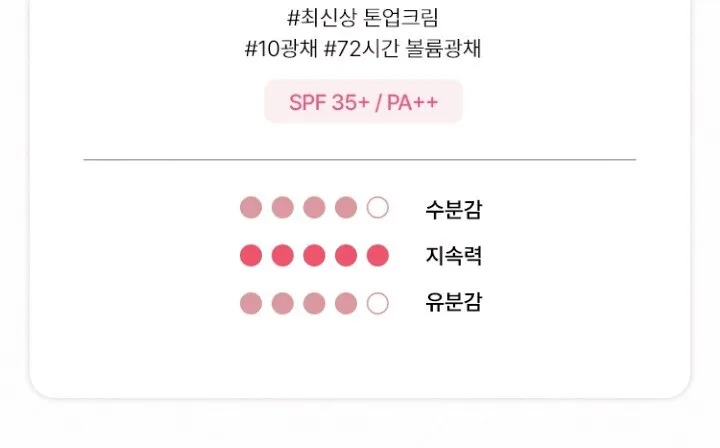 #최신상 톤업크림
#10광채 #72시간 볼륨광채

SPF 35+ / PA++

수분감
지속력
유분감