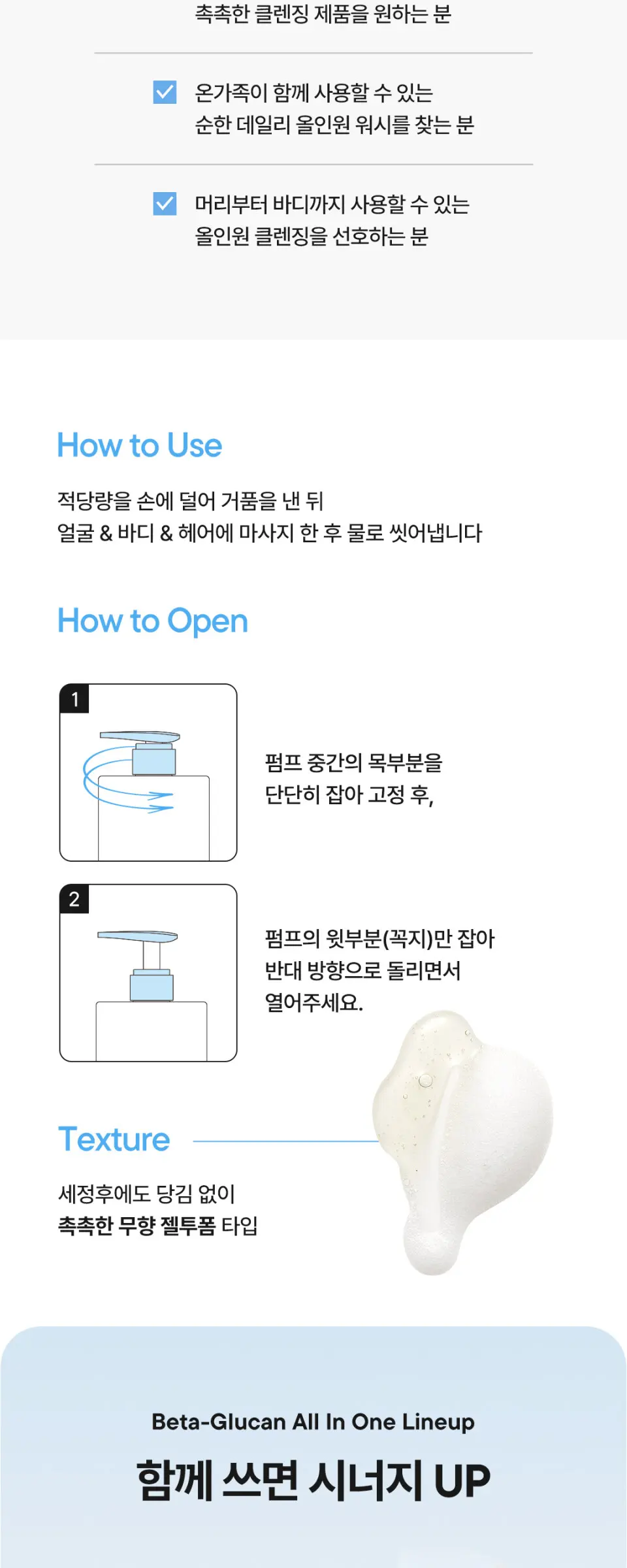 촉촉한 클렌징 제품을 원하는 분

온가족이 함께 사용할 수 있는
순한 데일리 올인원 워시를 찾는 분

머리부터 바디까지 사용할 수 있는
올인원 클렌징을 선호하는 분

How to Use

적당량을 손에 덜어 거품을 낸 뒤
얼굴 & 바디 & 헤어에 마사지 한 후 물로 씻어냅니다

How to Open

1

펌프 중간의 목부분을
단단히 잡아 고정 후,

2

펌프의 윗부분(꼭지)만 잡아
반대 방향으로 돌리면서
열어주세요.

Texture

세정후에도 당김 없이
촉촉한 무향 젤투폼 타입

Beta-Glucan All In One Lineup

함께 쓰면 시너지 UP