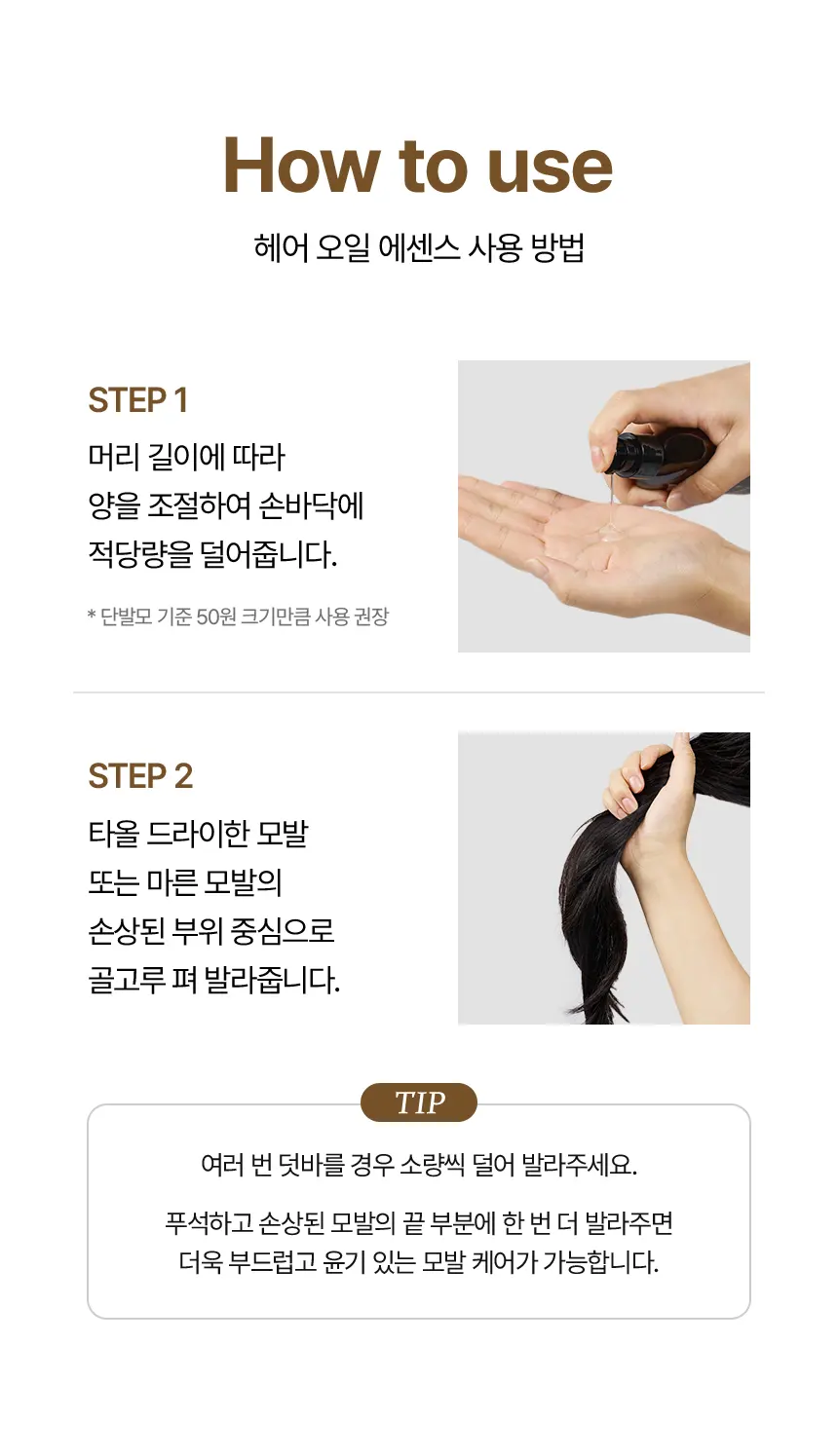 How to use

헤어 오일 에센스 사용 방법

STEP 1

머리 길이에 따라 양을 조절하여 손바닥에 적당량을 덜어줍니다.

* 단발모 기준 50원 크기만큼 사용 권장

STEP 2

타올 드라이한 모발 또는 마른 모발의 손상된 부위 중심으로 골고루 펴 발라줍니다.

TIP

여러 번 덧바를 경우 소량씩 덜어 발라주세요.

푸석하고 손상된 모발의 끝 부분에 한 번 더 발라주면 더욱 부드럽고 윤기 있는 모발 케어가 가능합니다.